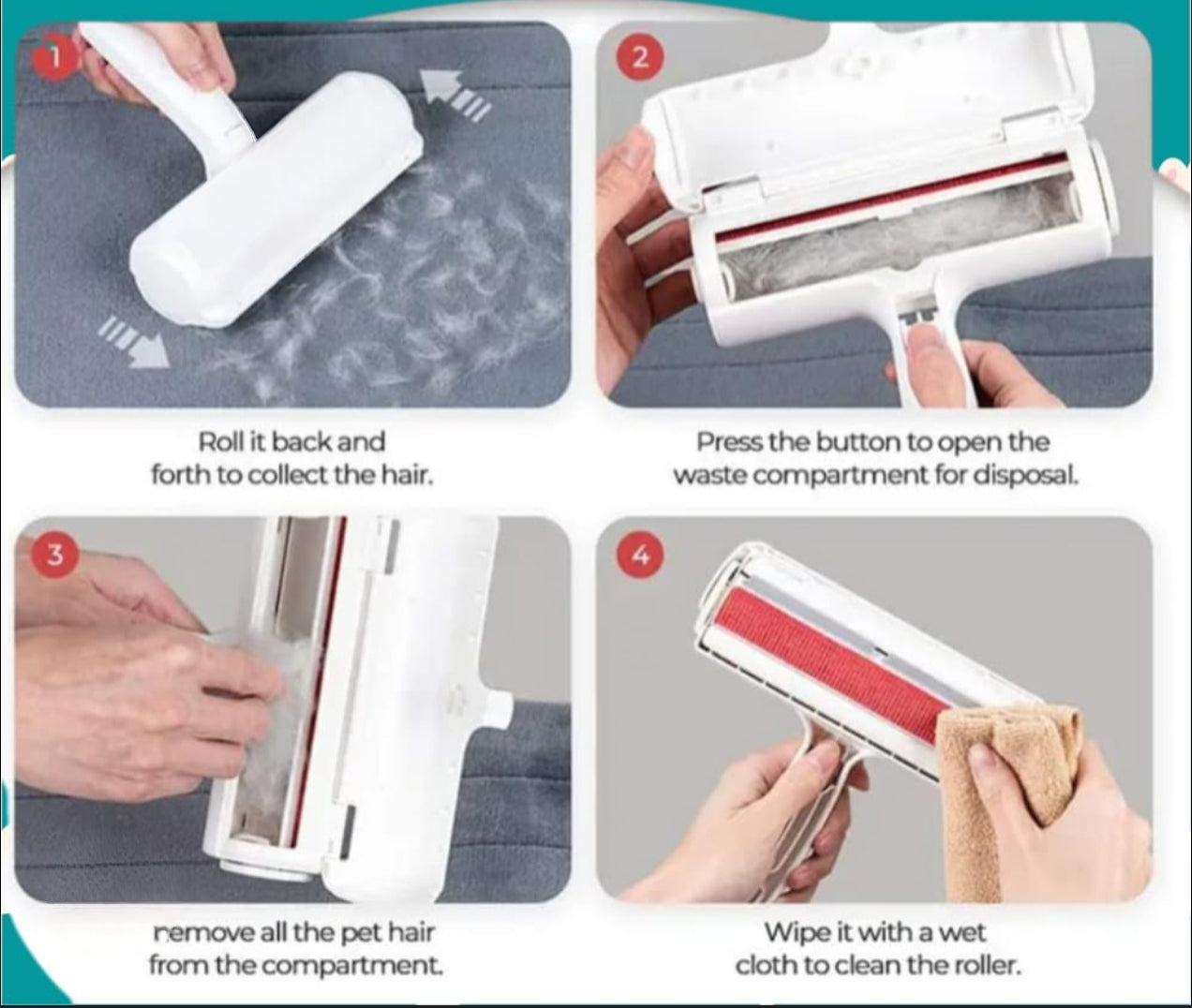 1

Roll it back and forth to collect the hair.

2

Press the button to open the waste compartment for disposal.

3

remove all the pet hair from the compartment.

4

Wipe it with a wet cloth to clean the roller.